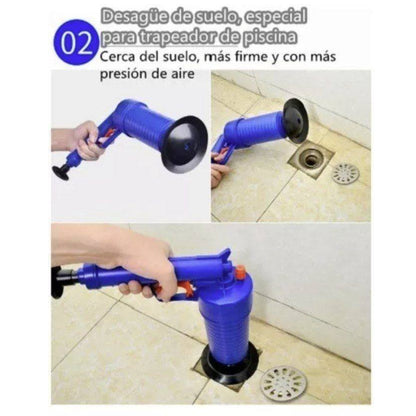 02

Desagüe de suelo, especial para trapeador de piscina

Cerca del suelo, más firme y con más presión de aire